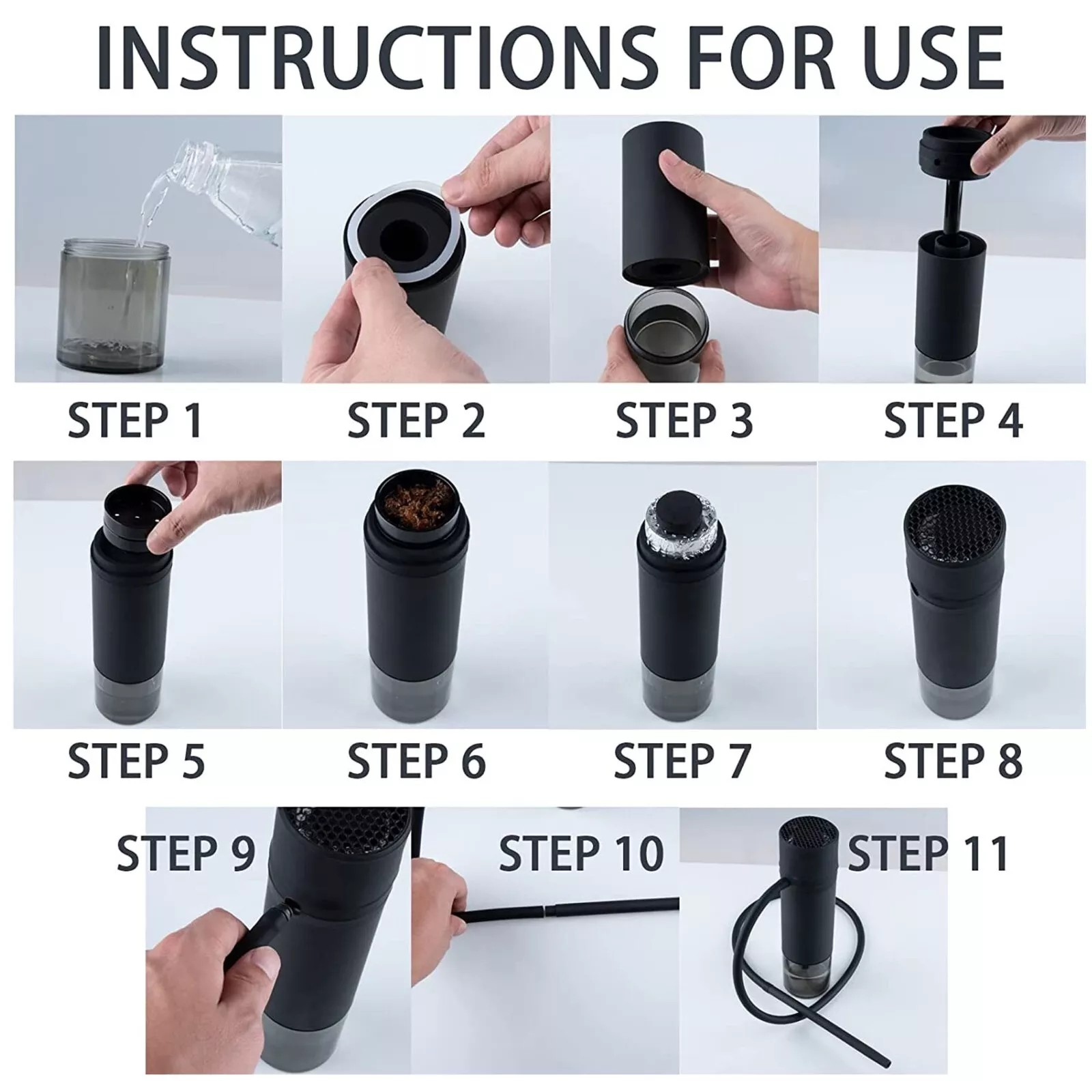 INSTRUCTIONS FOR USE

STEP 1

STEP 2

STEP 3

STEP 4

STEP 5

STEP 6

STEP 7

STEP 8

STEP 9

STEP 10

STEP 11